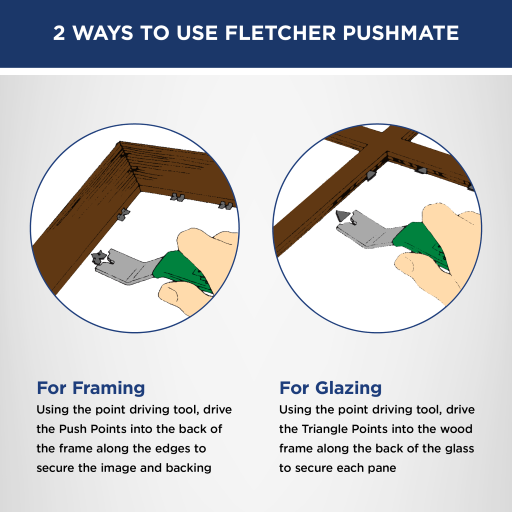 2 WAYS TO USE FLETCHER PUSHMATE

For Framing
Using the point driving tool, drive the Push Points into the back of the frame along the edges to secure the image and backing

For Glazing
Using the point driving tool, drive the Triangle Points into the wood frame along the back of the glass to secure each pane